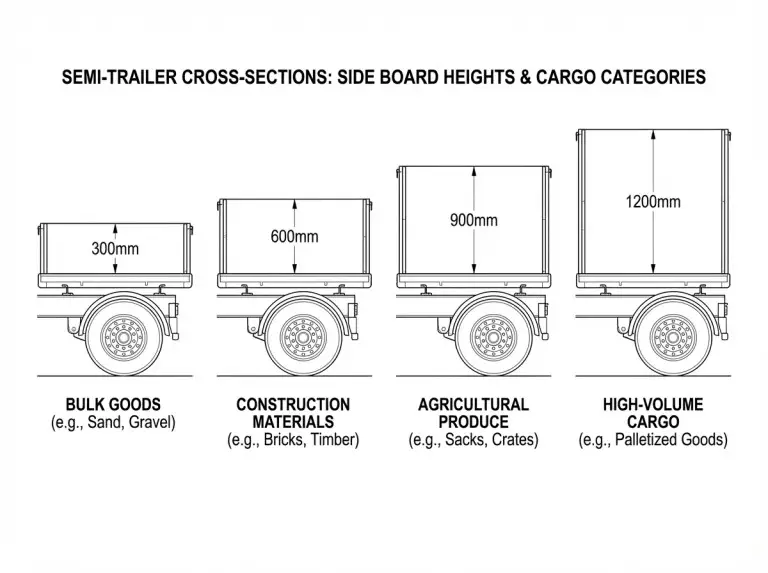 SEMI-TRAILER CROSS-SECTIONS: SIDE BOARD HEIGHTS & CARGO CATEGORIES

300mm

600mm

900mm

1200mm

BULK GOODS
(e.g., Sand, Gravel)

CONSTRUCTION MATERIALS
(e.g., Bricks, Timber)

AGRICULTURAL PRODUCE
(e.g., Sacks, Crates)

HIGH-VOLUME CARGO
(e.g., Palletized Goods)