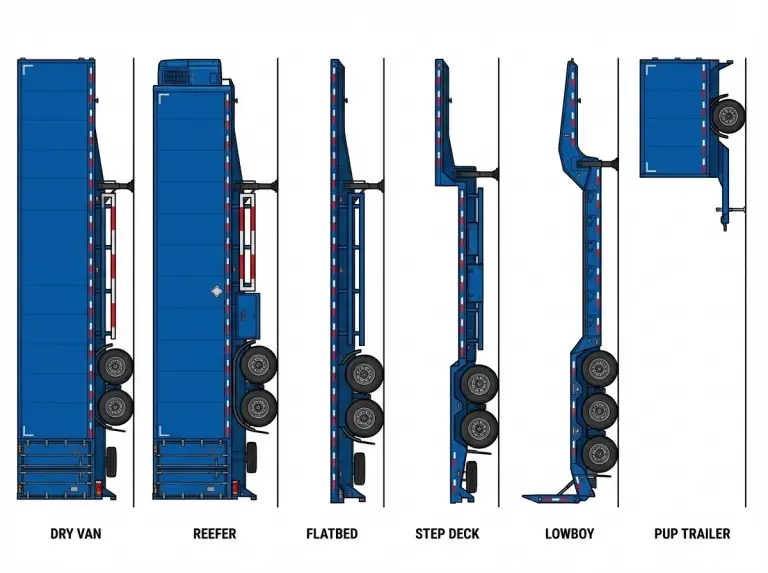 DRY VAN

REEFER

FLATBED

STEP DECK

LOWBOY

PUP TRAILER